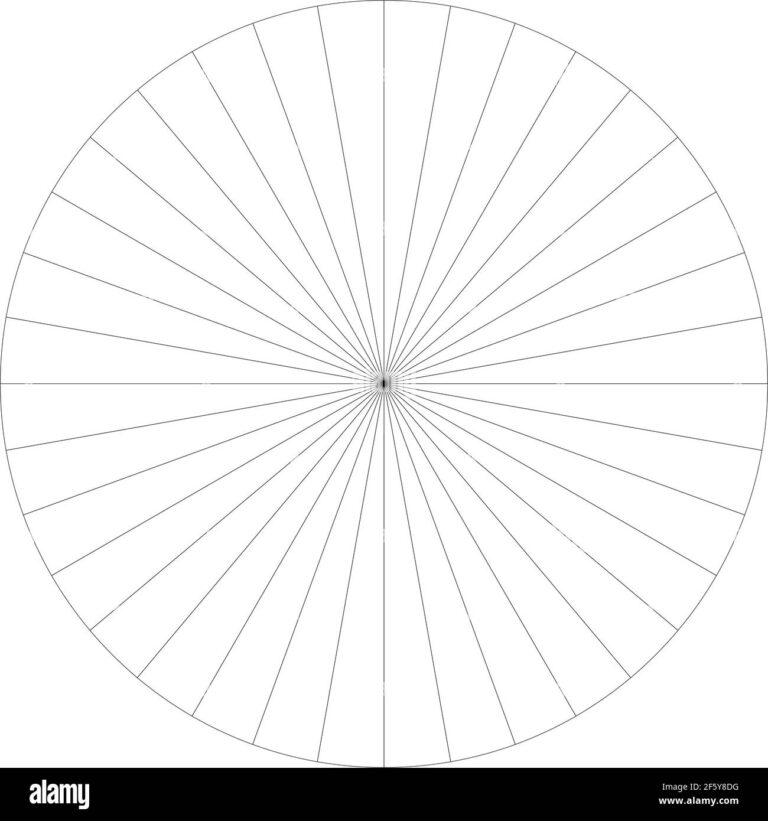 alamy

2F5Y8DG
www.alamy.com